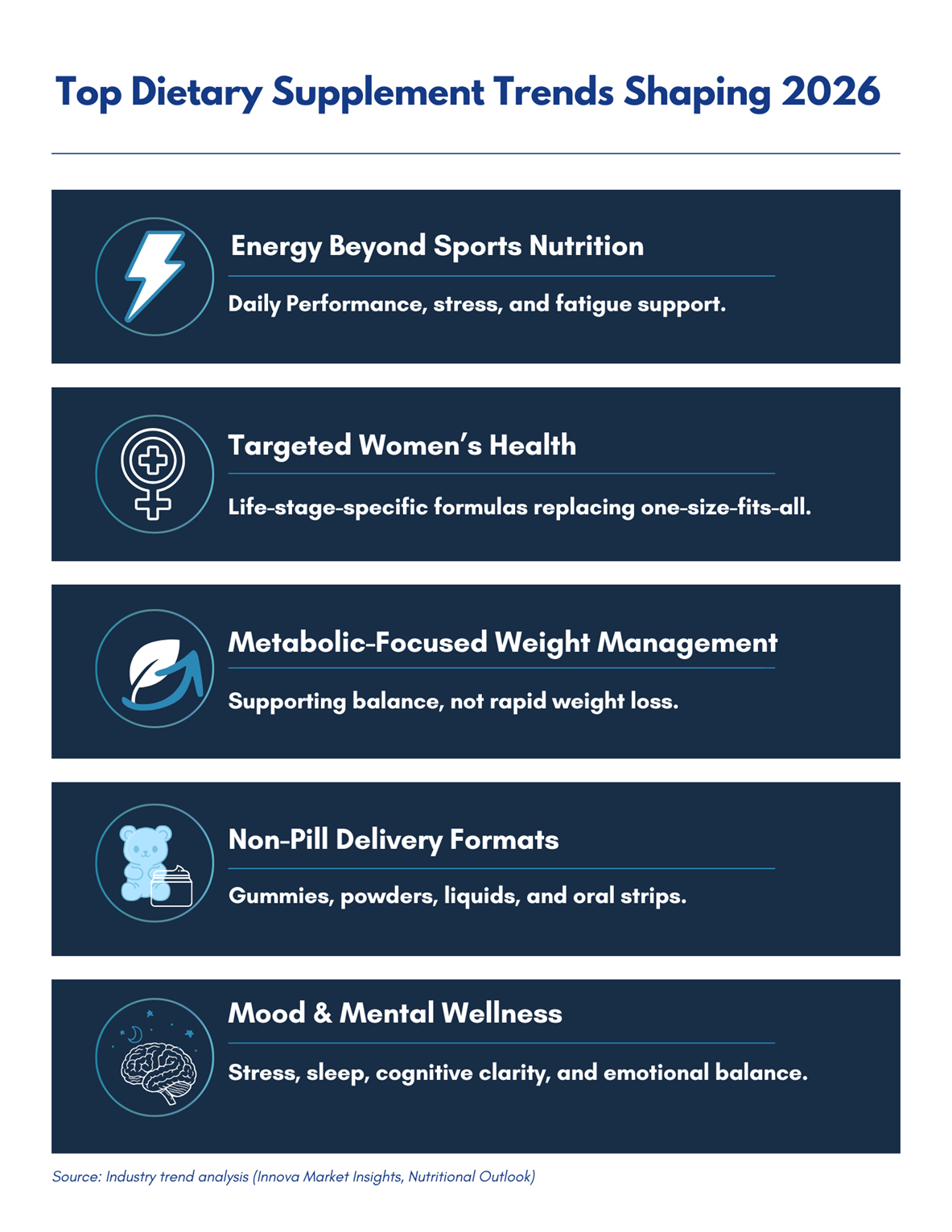 Top Dietary Supplement Trends Shaping 2026

Energy Beyond Sports Nutrition

Daily Performance, stress, and fatigue support.

Targeted Women's Health

Life-stage-specific formulas replacing one-size-fits-all.

Metabolic-Focused Weight Management

Supporting balance, not rapid weight loss.

Non-Pill Delivery Formats

Gummies, powders, liquids, and oral strips.

Mood & Mental Wellness

Stress, sleep, cognitive clarity, and emotional balance.

Source: Industry trend analysis (Innova Market Insights, Nutritional Outlook)